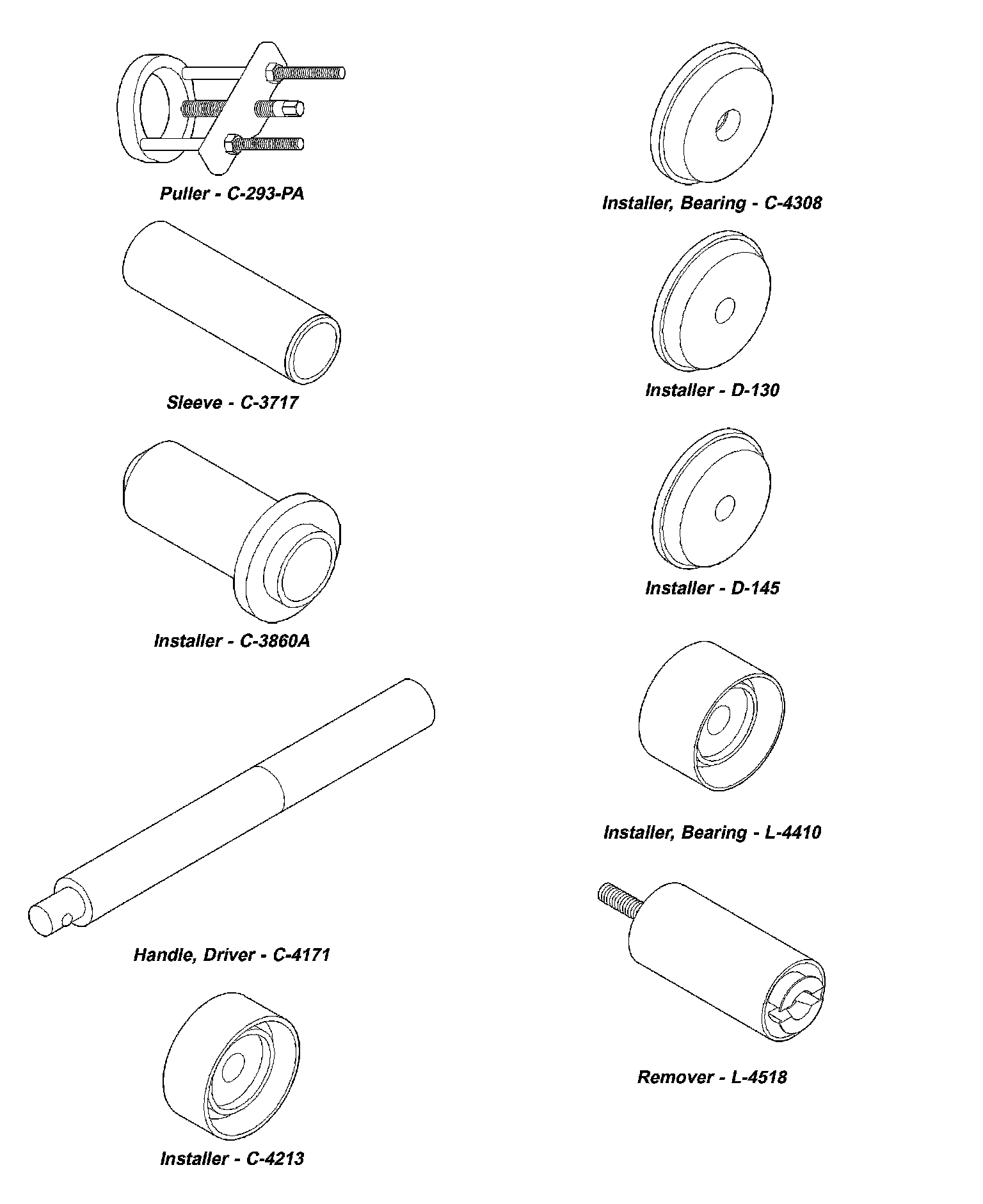 Puller - C-293-PA

Sleeve - C-3717

Installer - C-3860A

Handle, Driver - C-4171

Installer - C-4213

Installer, Bearing - C-4308

Installer - D-130

Installer - D-145

Installer, Bearing - L-4410

Remover - L-4518