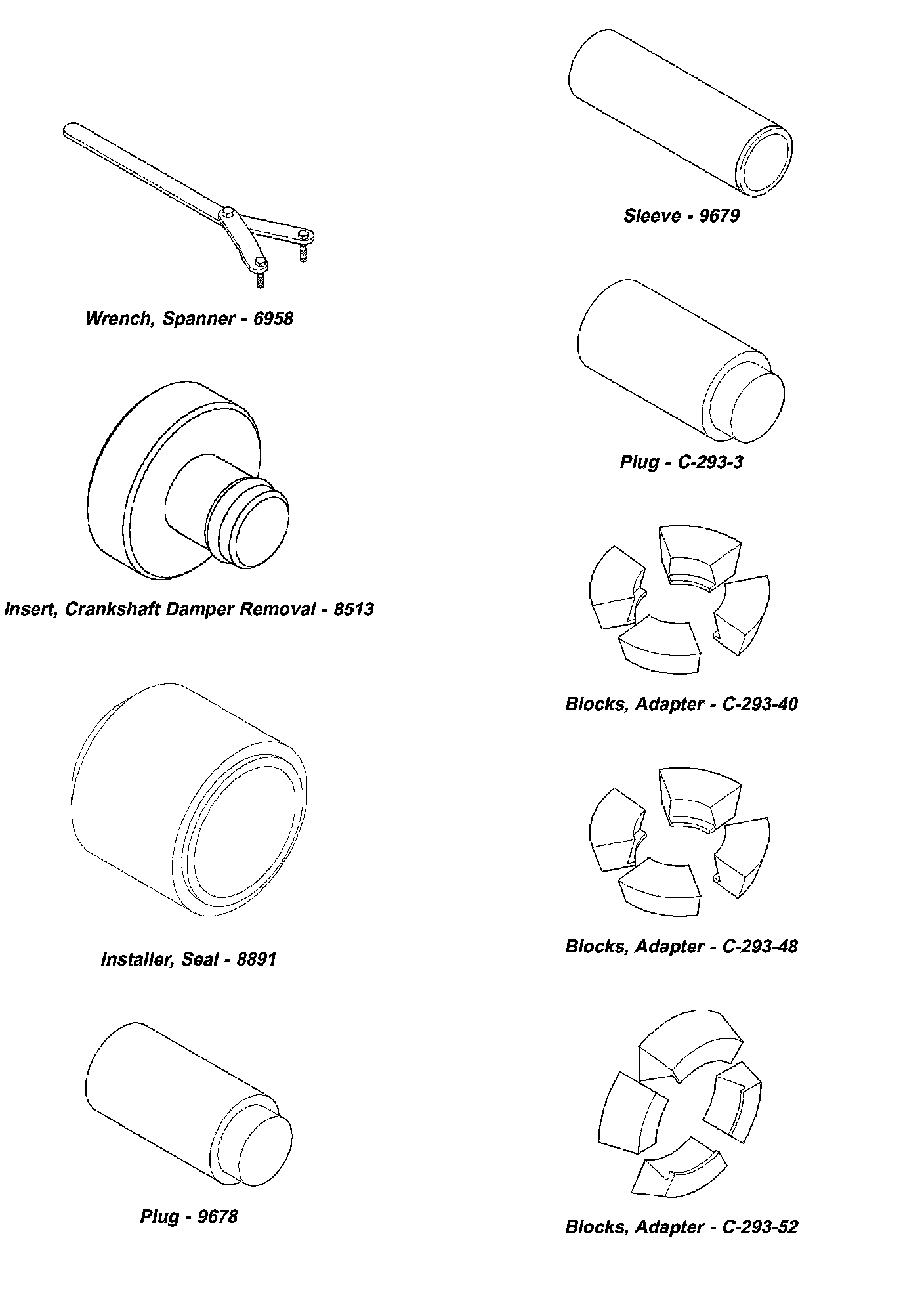 Wrench, Spanner - 6958

Insert, Crankshaft Damper Removal - 8513

Installer, Seal - 8891

Plug - 9678

Sleeve - 9679

Plug - C-293-3

Blocks, Adapter - C-293-40

Blocks, Adapter - C-293-48

Blocks, Adapter - C-293-52