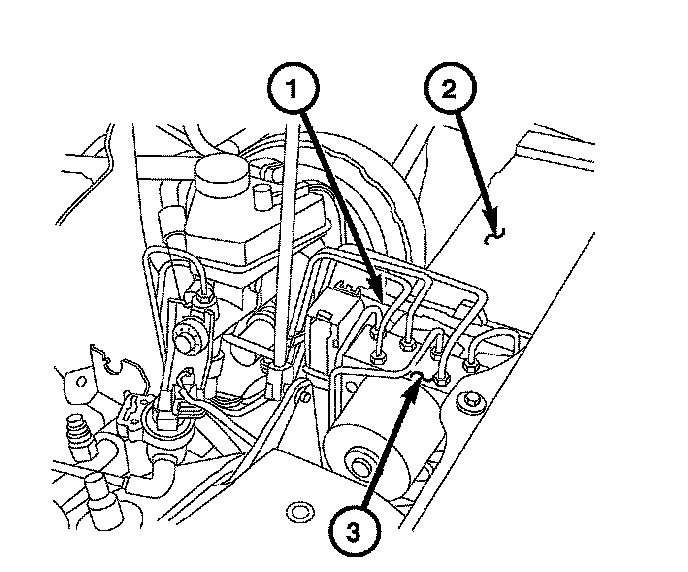 1
2
3