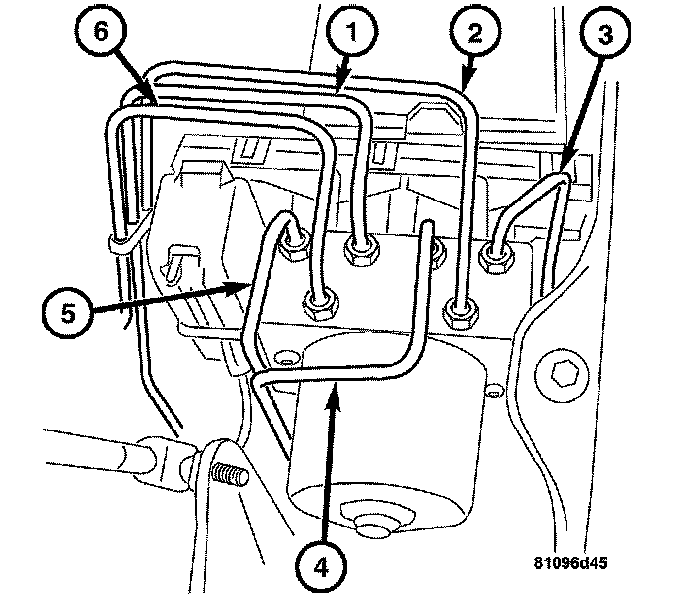 6
1
2
3
5
4
81096d45