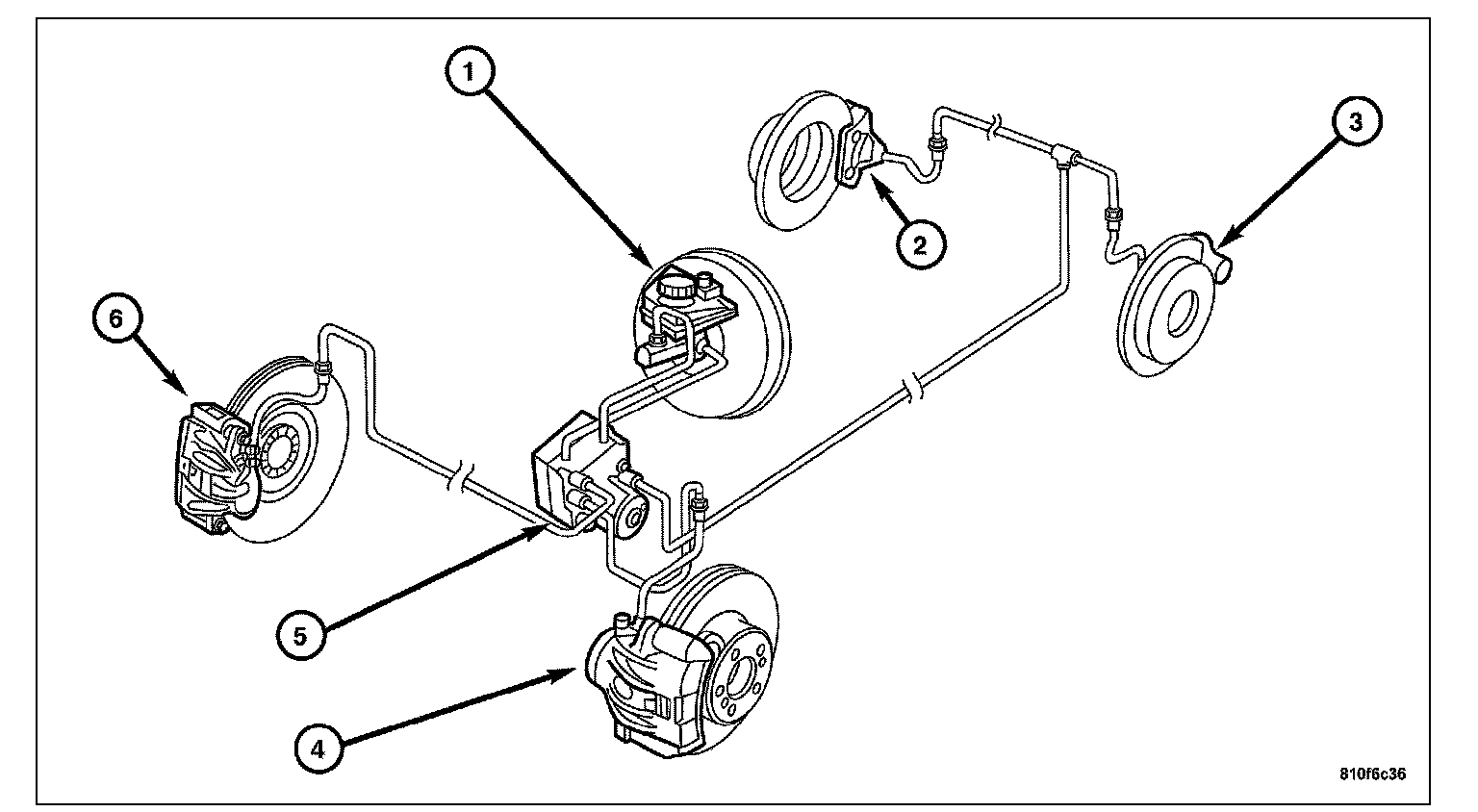 1
2
3
6
5
4
810f6c36