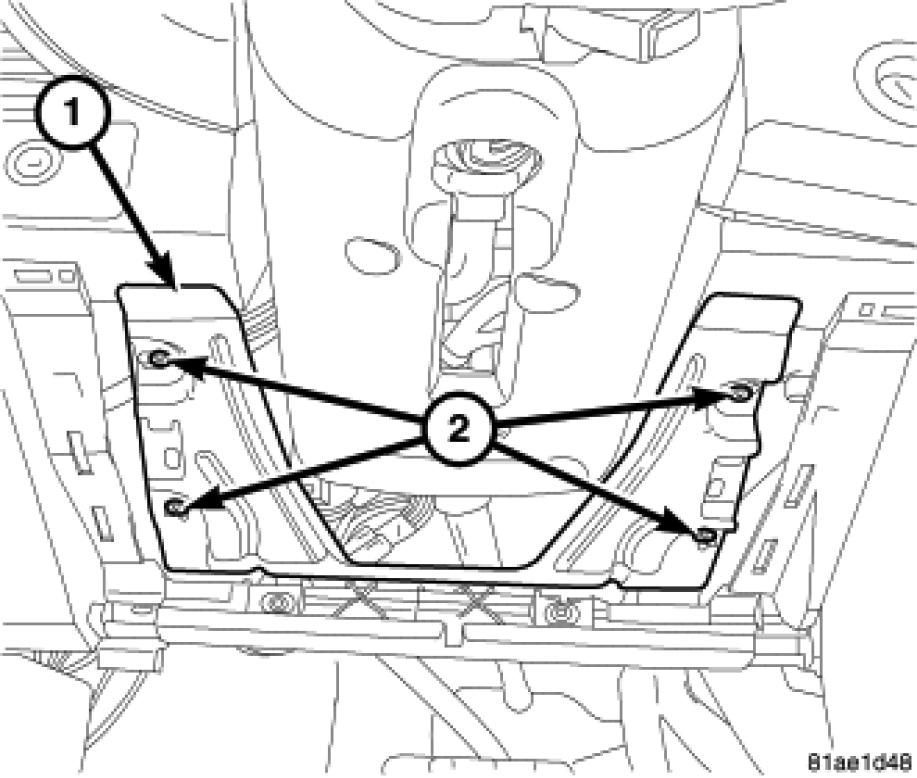 1

2

81ae1d48