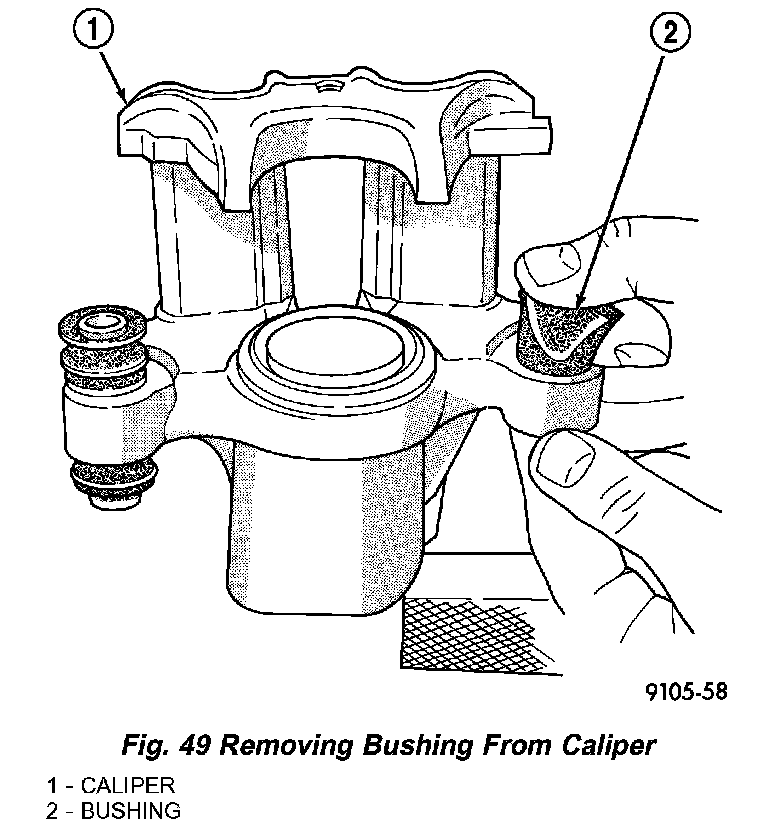 1

2

9105-58

Fig. 49 Removing Bushing From Caliper

1 - CALIPER
2 - BUSHING