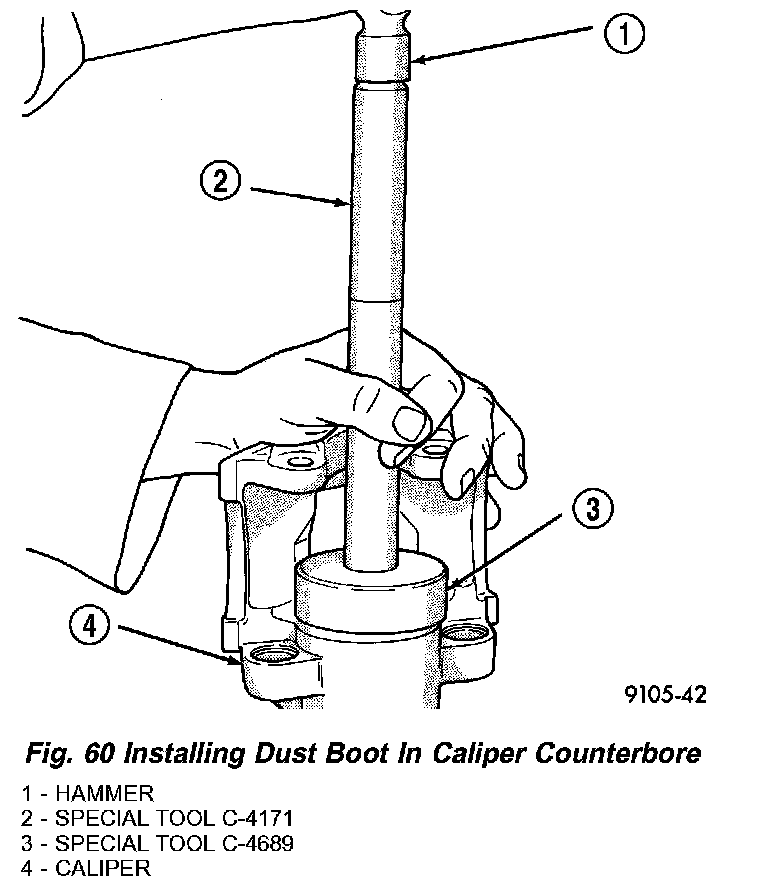 1

2

3

4

9105-42

Fig. 60 Installing Dust Boot In Caliper Counterbore

1 - HAMMER
2 - SPECIAL TOOL C-4171
3 - SPECIAL TOOL C-4689
4 - CALIPER