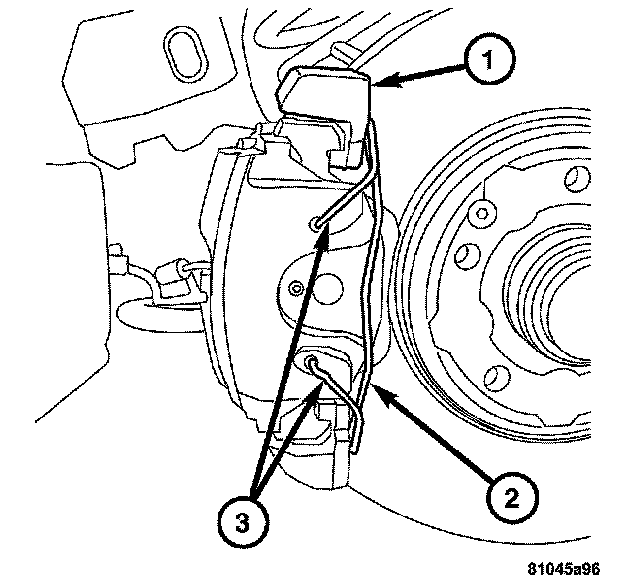 1
2
3
81045a96