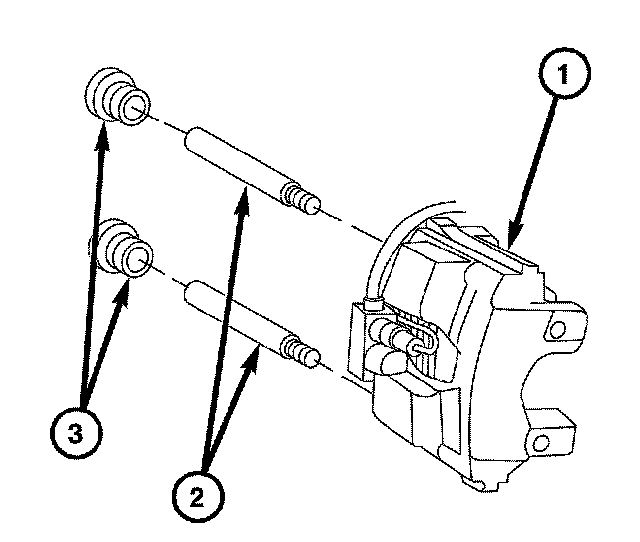 1
3
2