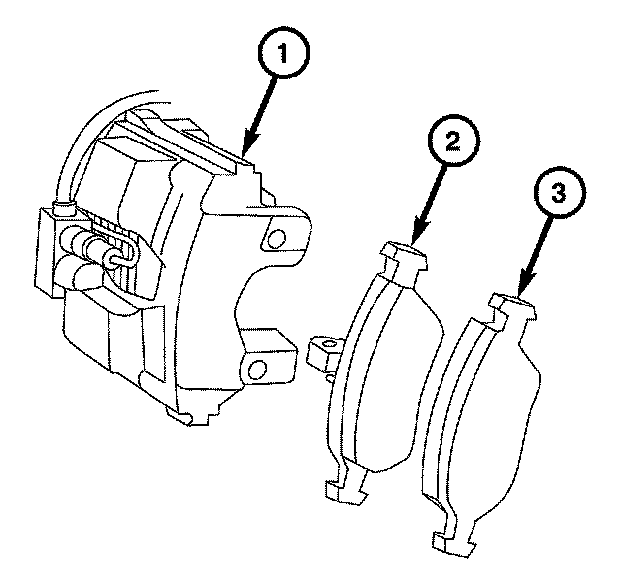 1
2
3