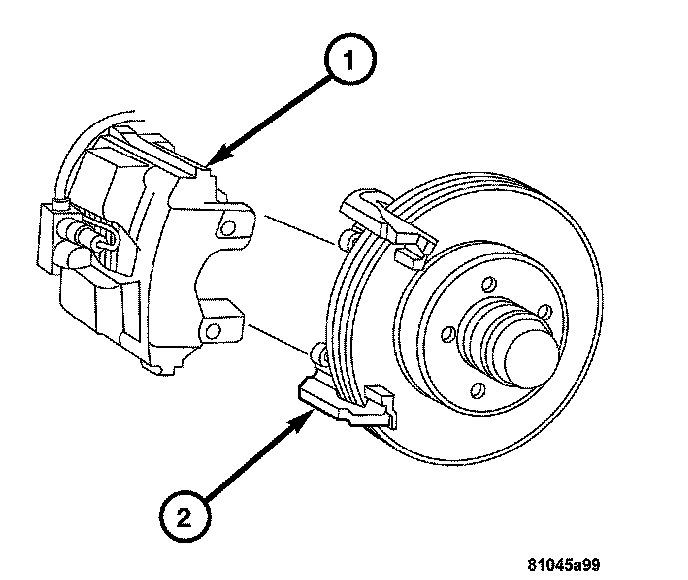 1

2

81045a99