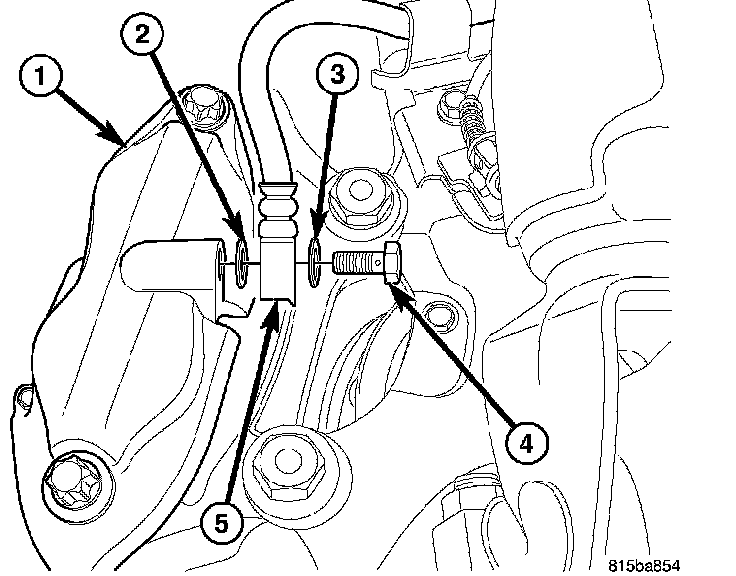 1
2
3
4
5
815ba854