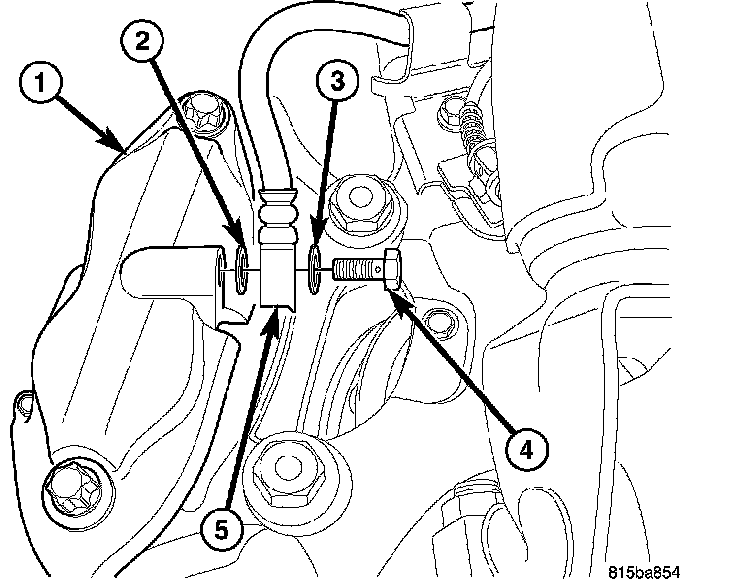 1
2
3
4
5
815ba854