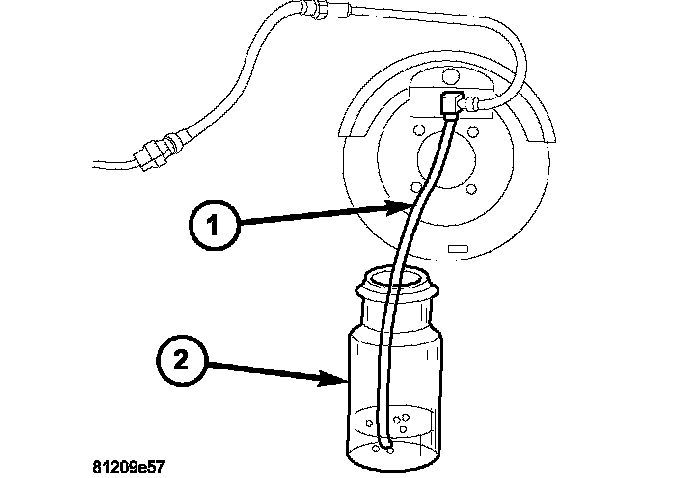 1

2

81209e57