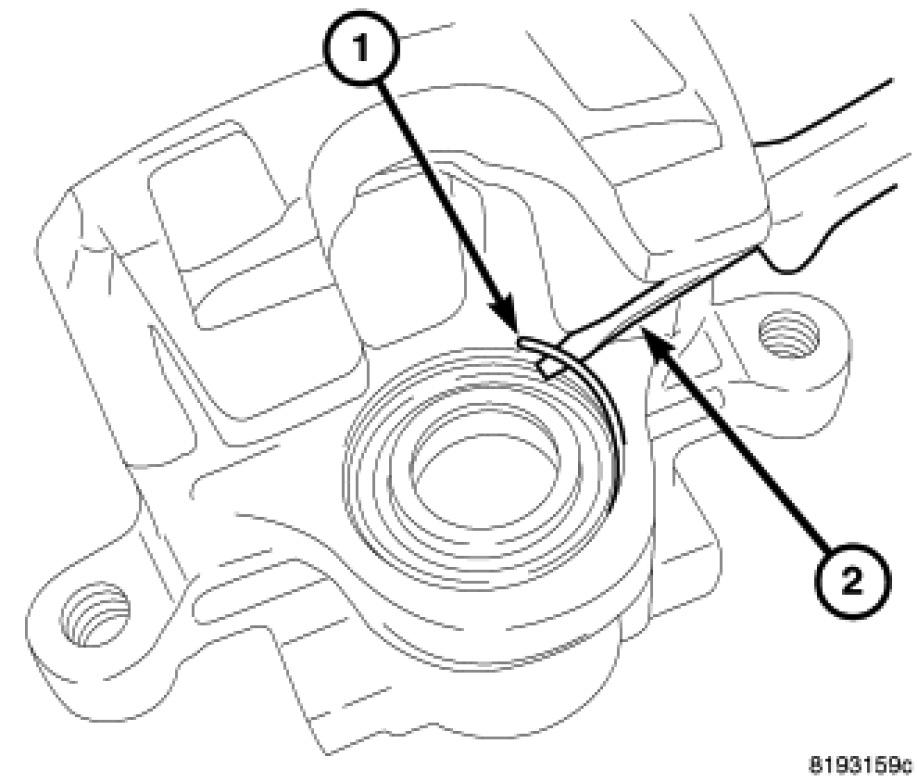 1
2
8193159c