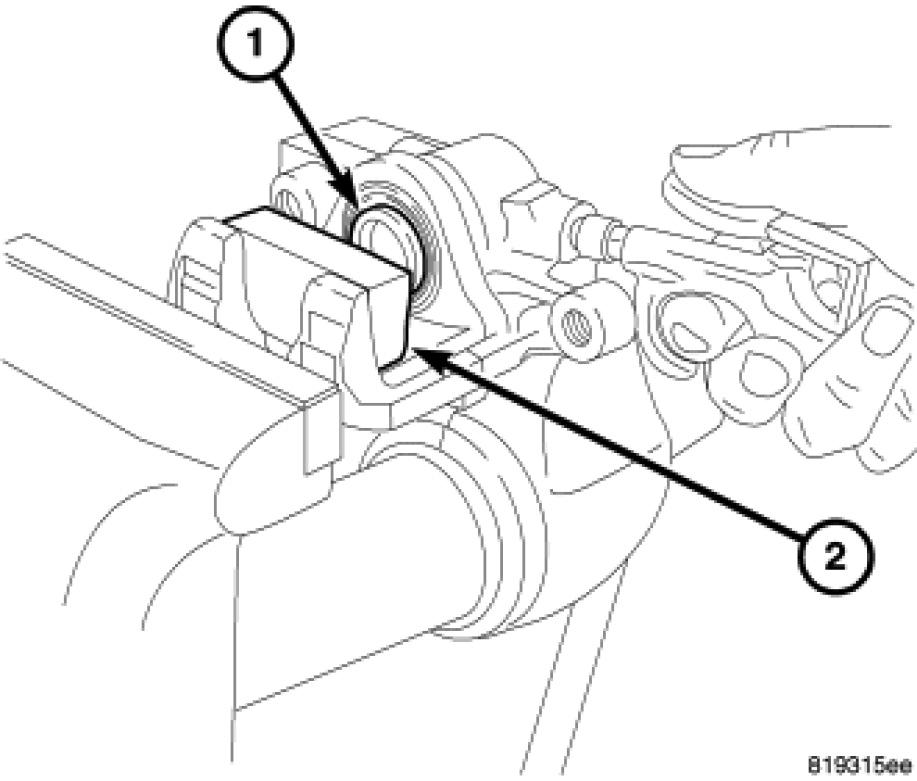 1

2

819315ee