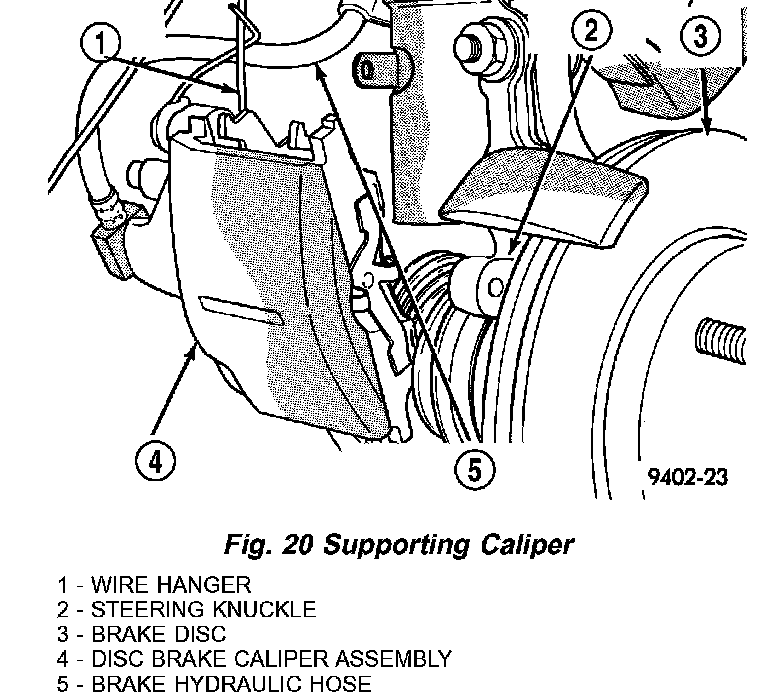 1
2
3
4
5
9402-23

Fig. 20 Supporting Caliper

1 - WIRE HANGER
2 - STEERING KNUCKLE
3 - BRAKE DISC
4 - DISC BRAKE CALIPER ASSEMBLY
5 - BRAKE HYDRAULIC HOSE