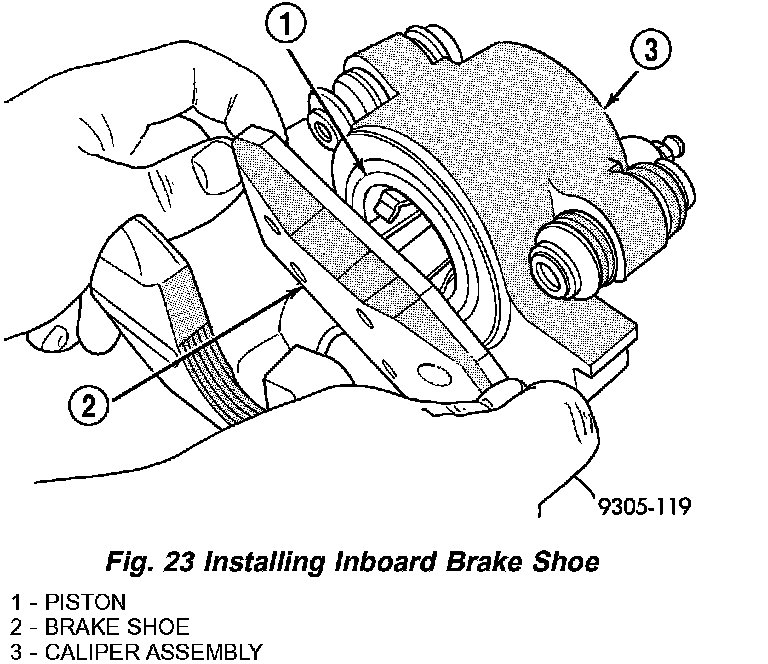 1

3

2

9305-119

Fig. 23 Installing Inboard Brake Shoe

1 - PISTON
2 - BRAKE SHOE
3 - CALIPER ASSEMBLY