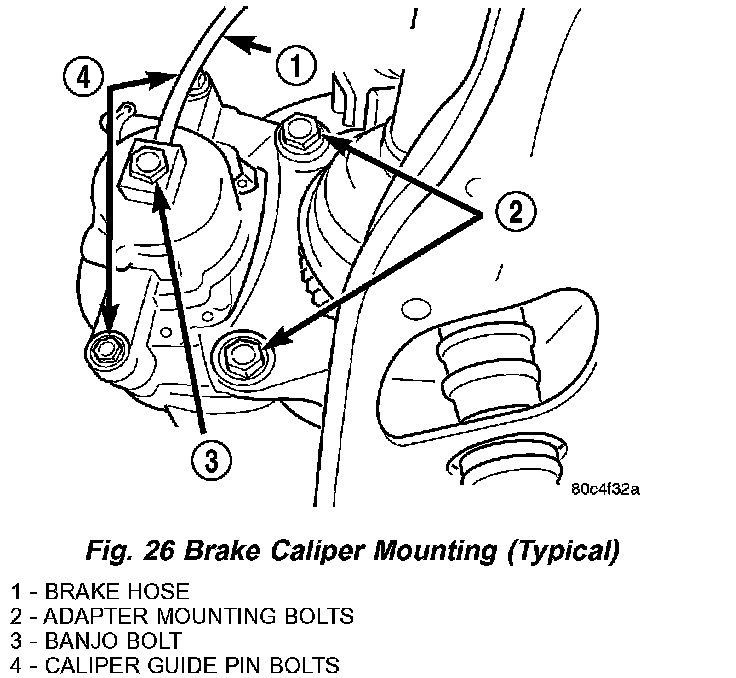 4
1
2
3
80c4f32a

Fig. 26 Brake Caliper Mounting (Typical)

1 - BRAKE HOSE
2 - ADAPTER MOUNTING BOLTS
3 - BANJO BOLT
4 - CALIPER GUIDE PIN BOLTS