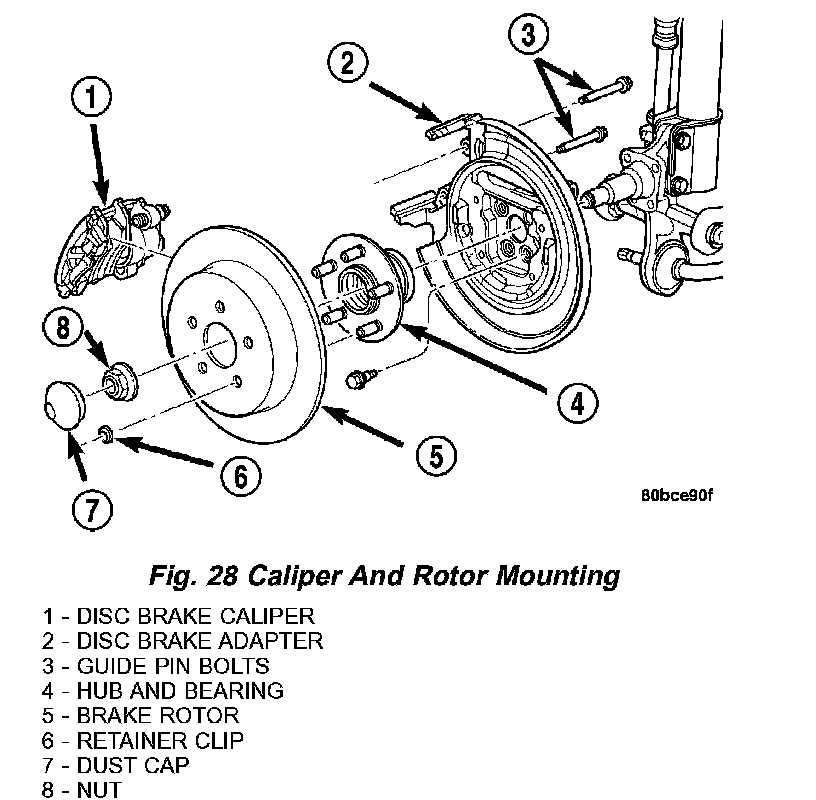 1
2
3
8
4
5
6
7
80bce90f

Fig. 28 Caliper And Rotor Mounting

1 - DISC BRAKE CALIPER
2 - DISC BRAKE ADAPTER
3 - GUIDE PIN BOLTS
4 - HUB AND BEARING
5 - BRAKE ROTOR
6 - RETAINER CLIP
7 - DUST CAP
8 - NUT