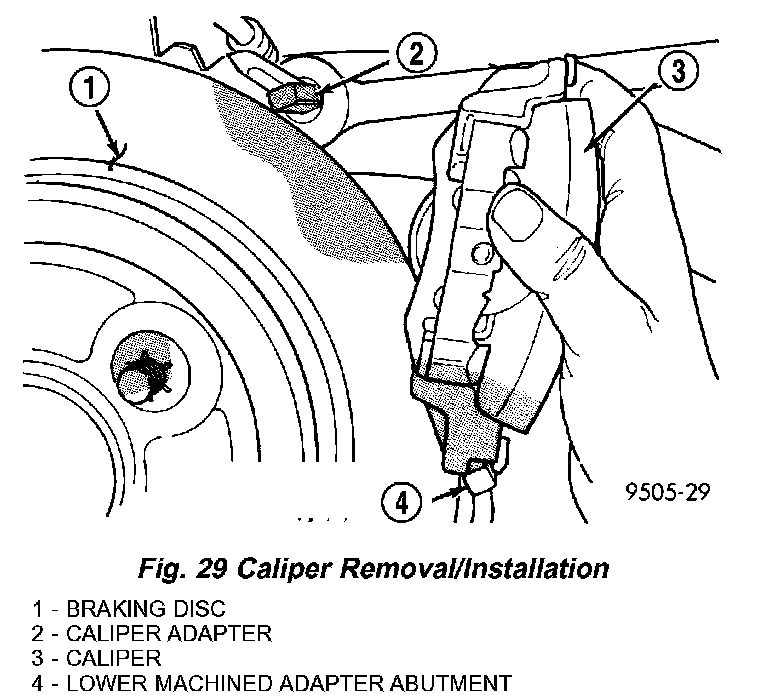 1
2
3
4
9505-29

Fig. 29 Caliper Removal/Installation

1 - BRAKING DISC
2 - CALIPER ADAPTER
3 - CALIPER
4 - LOWER MACHINED ADAPTER ABUTMENT