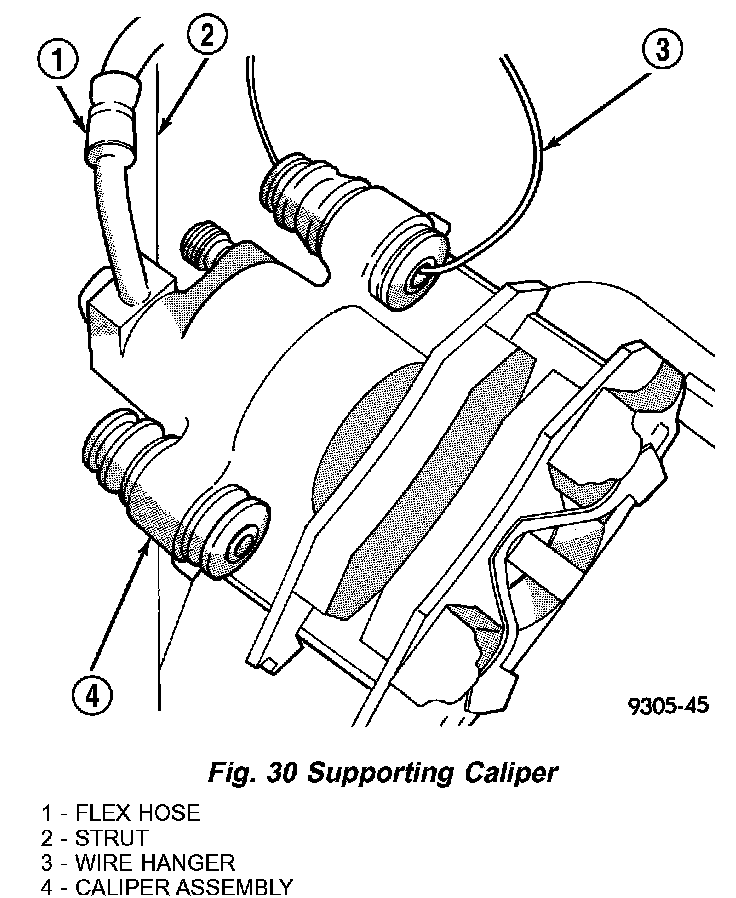 1
2
3
4
9305-45

Fig. 30 Supporting Caliper

1 - FLEX HOSE
2 - STRUT
3 - WIRE HANGER
4 - CALIPER ASSEMBLY