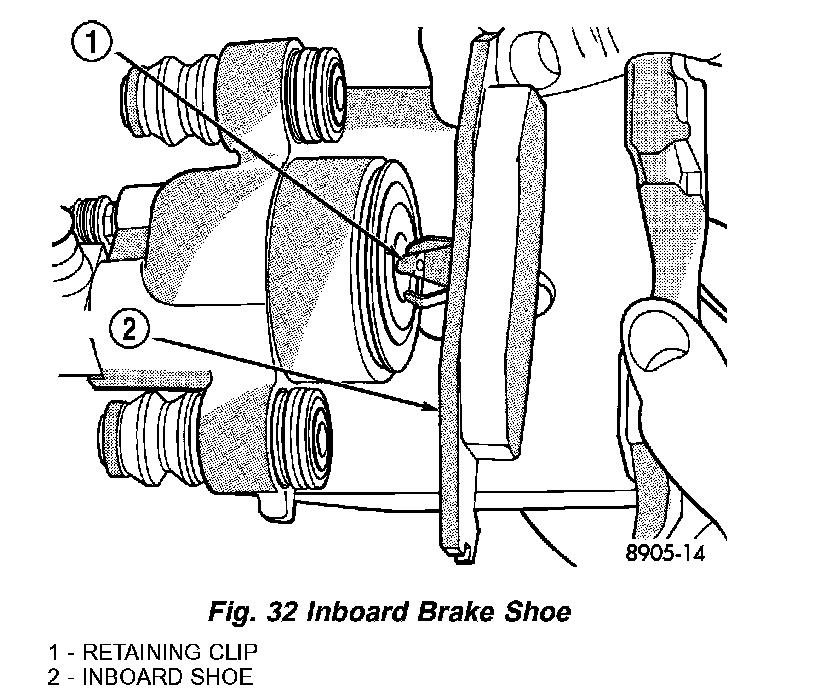 1

2

8905-14

Fig. 32 Inboard Brake Shoe

1 - RETAINING CLIP
2 - INBOARD SHOE