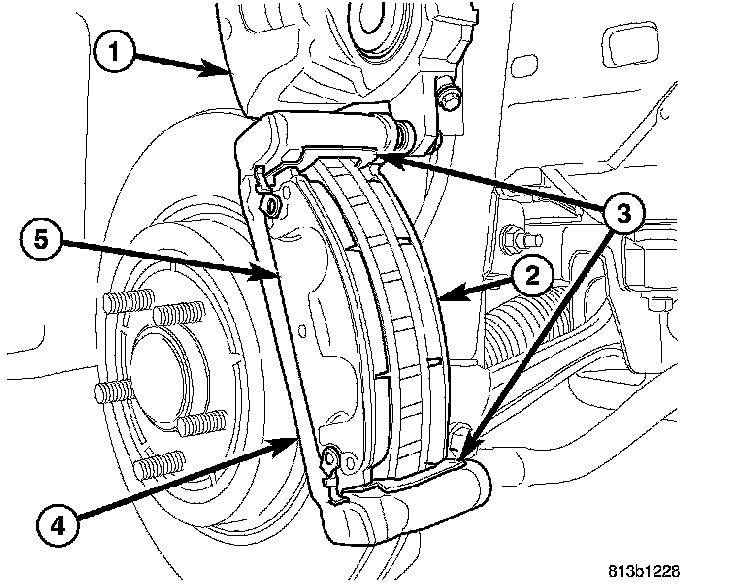 1
3
5
2
4
813b1228