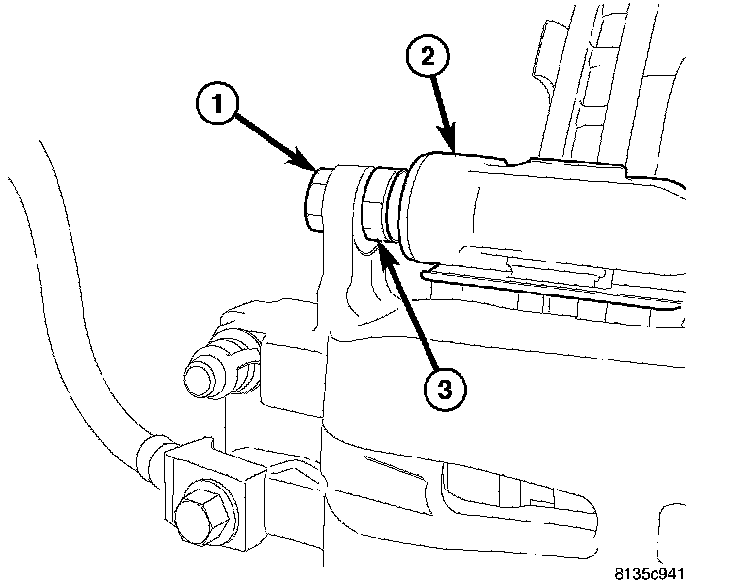 1
2
3
8135c941