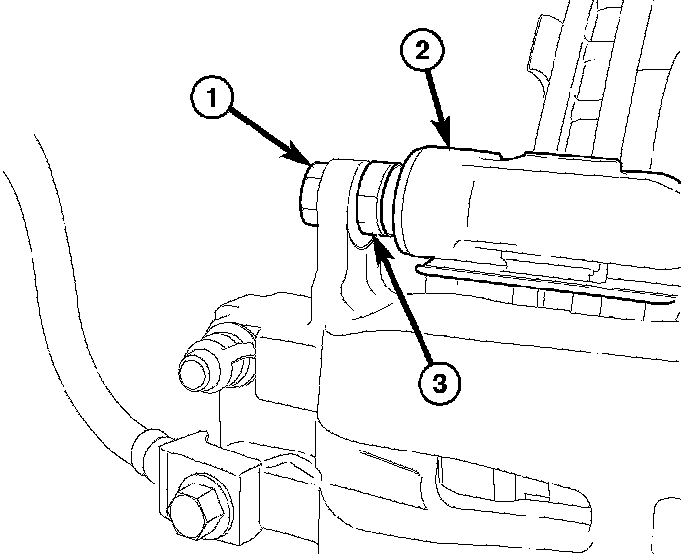 1
2
3