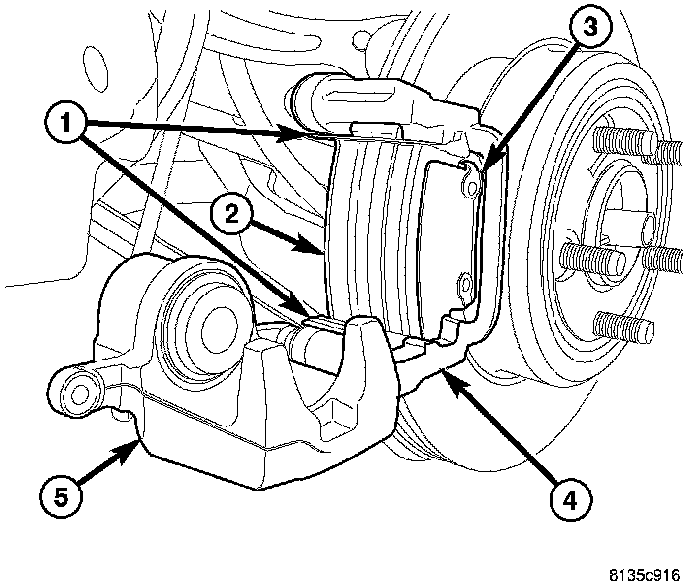 3
1
2
5
4
8135c916