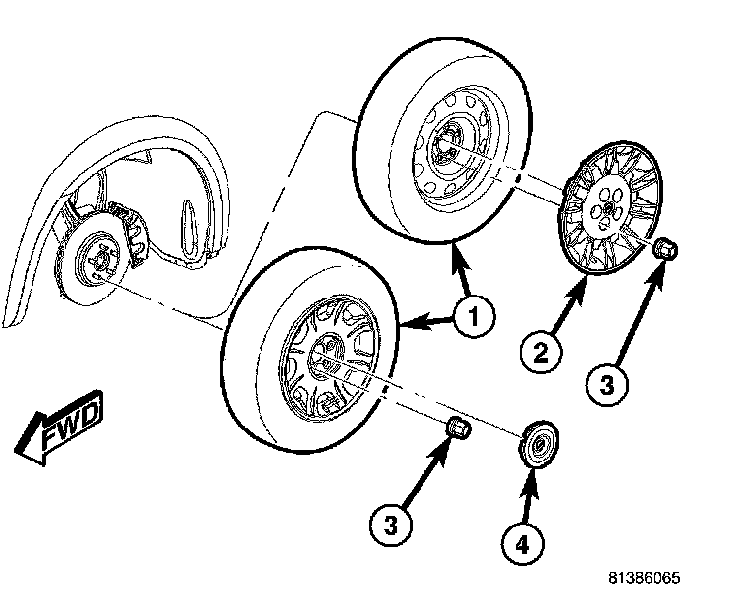 1
2
3
FWD
3
4
81386065