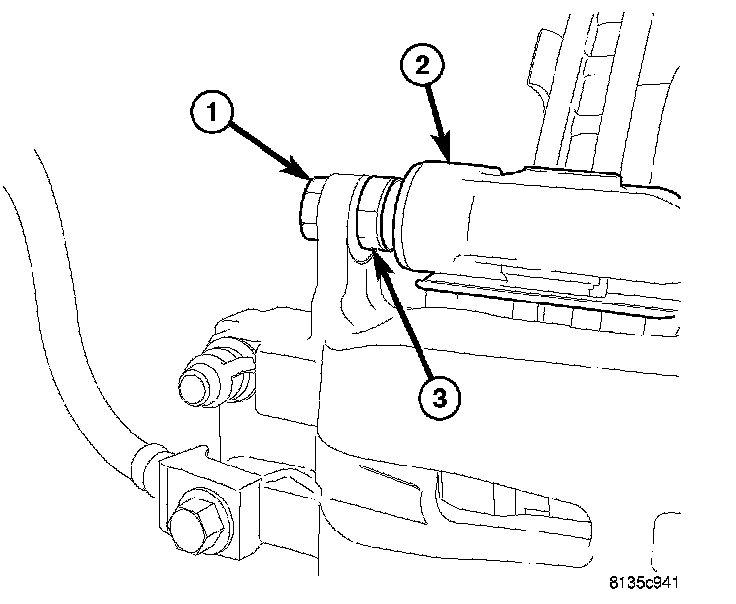 1
2
3
8135c941