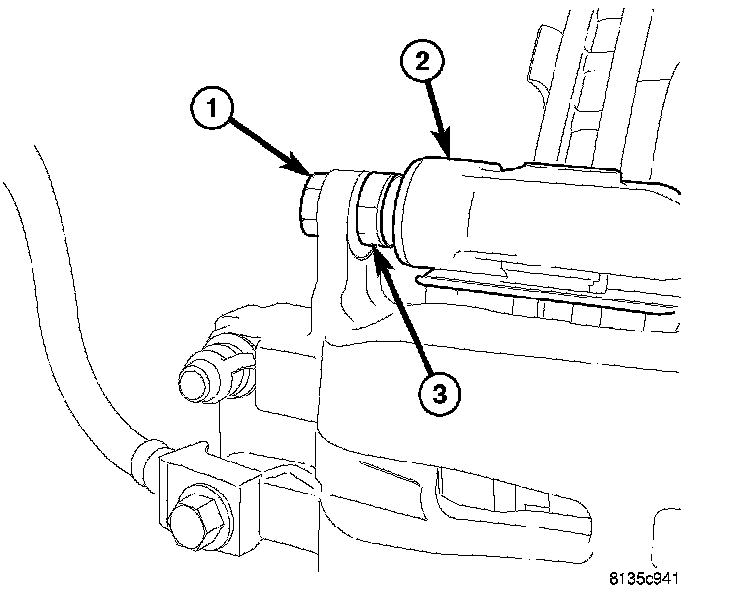 1
2
3
8135c941