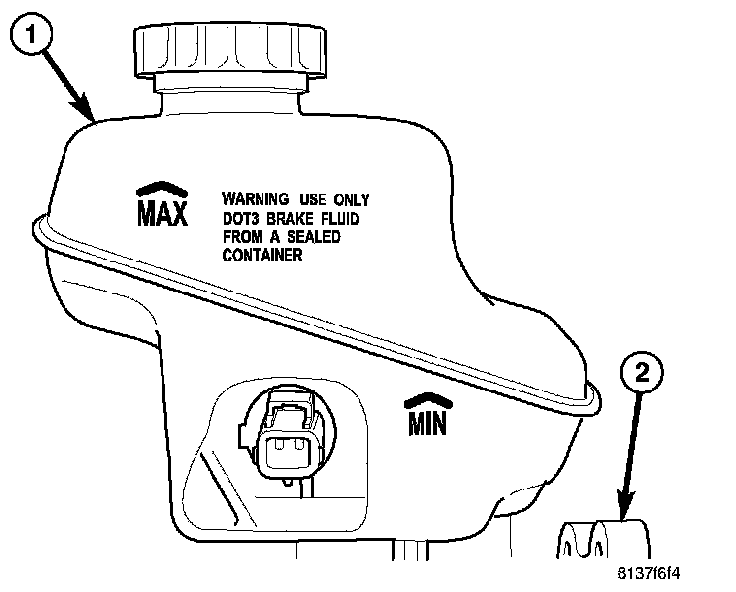 1

MAX

WARNING USE ONLY DOT3 BRAKE FLUID FROM A SEALED CONTAINER

MIN

2

8137f6f4