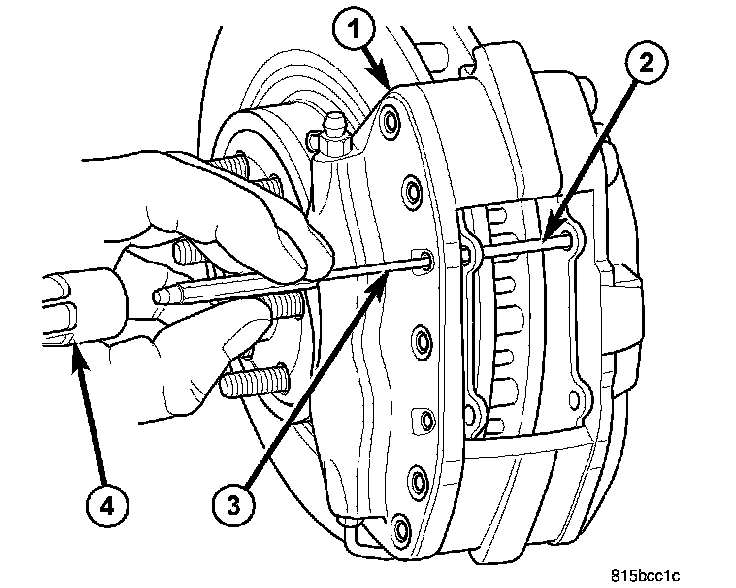 1
2
3
4
815bcc1c