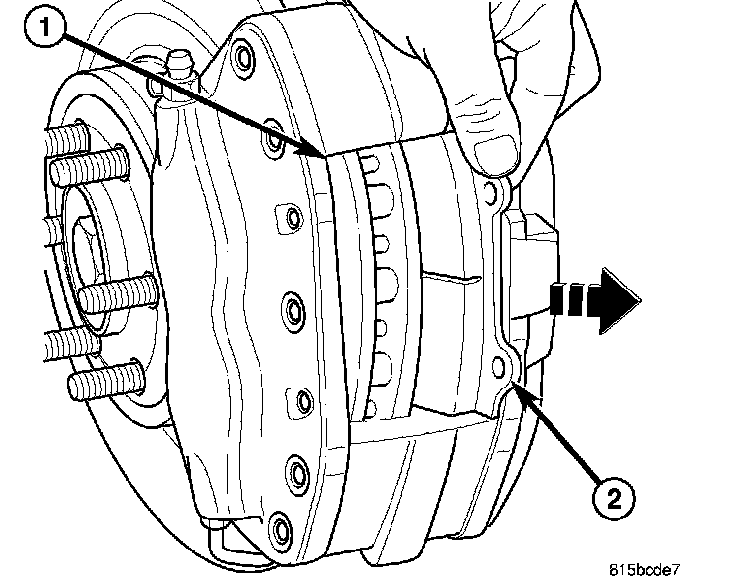 1
2
815bcde7