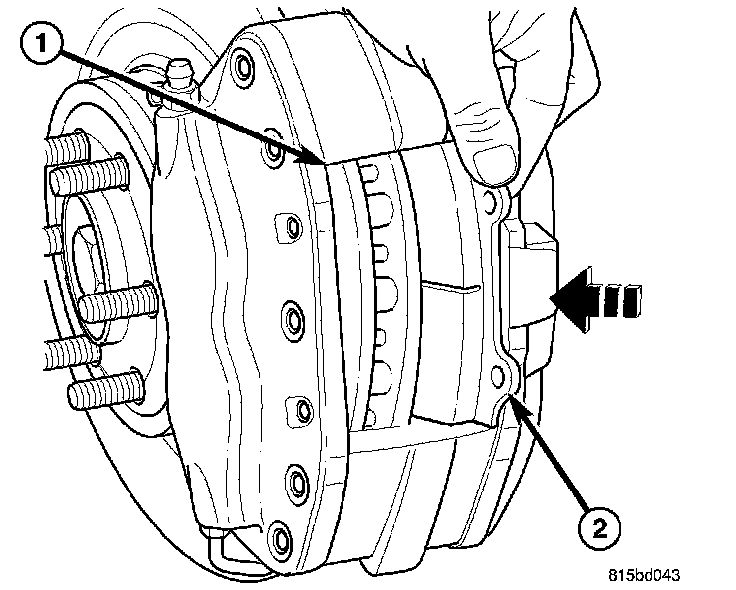 1

2

815bd043