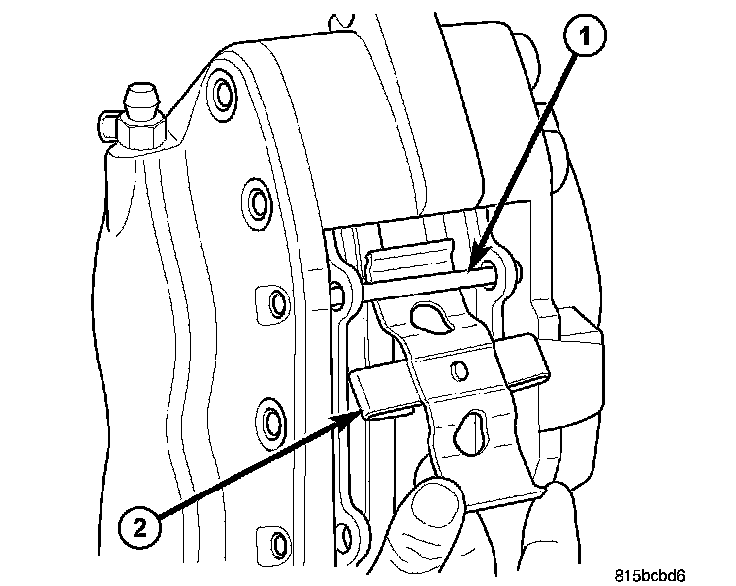 1

2

815bcbd6