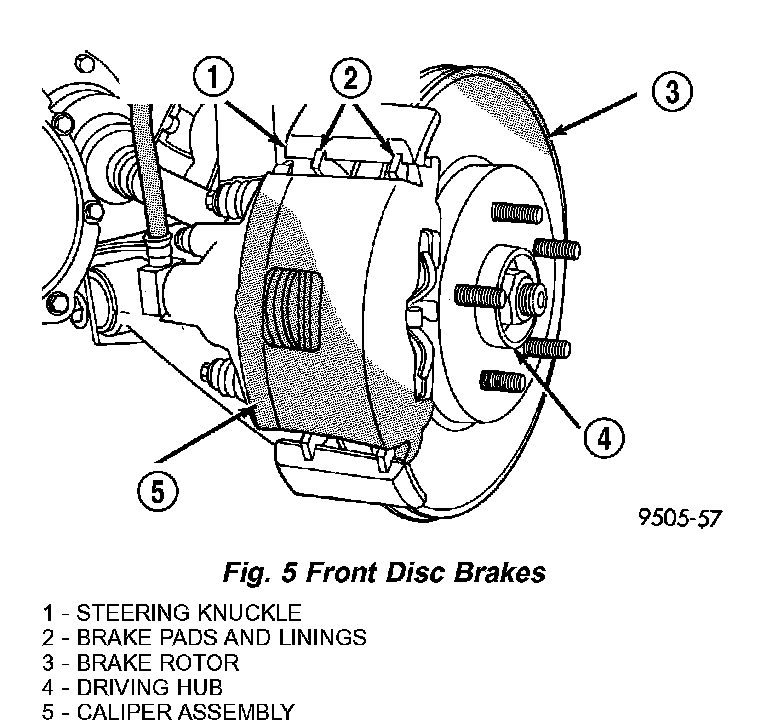 1
2
3
4
5
9505-57

Fig. 5 Front Disc Brakes

1 - STEERING KNUCKLE
2 - BRAKE PADS AND LININGS
3 - BRAKE ROTOR
4 - DRIVING HUB
5 - CALIPER ASSEMBLY