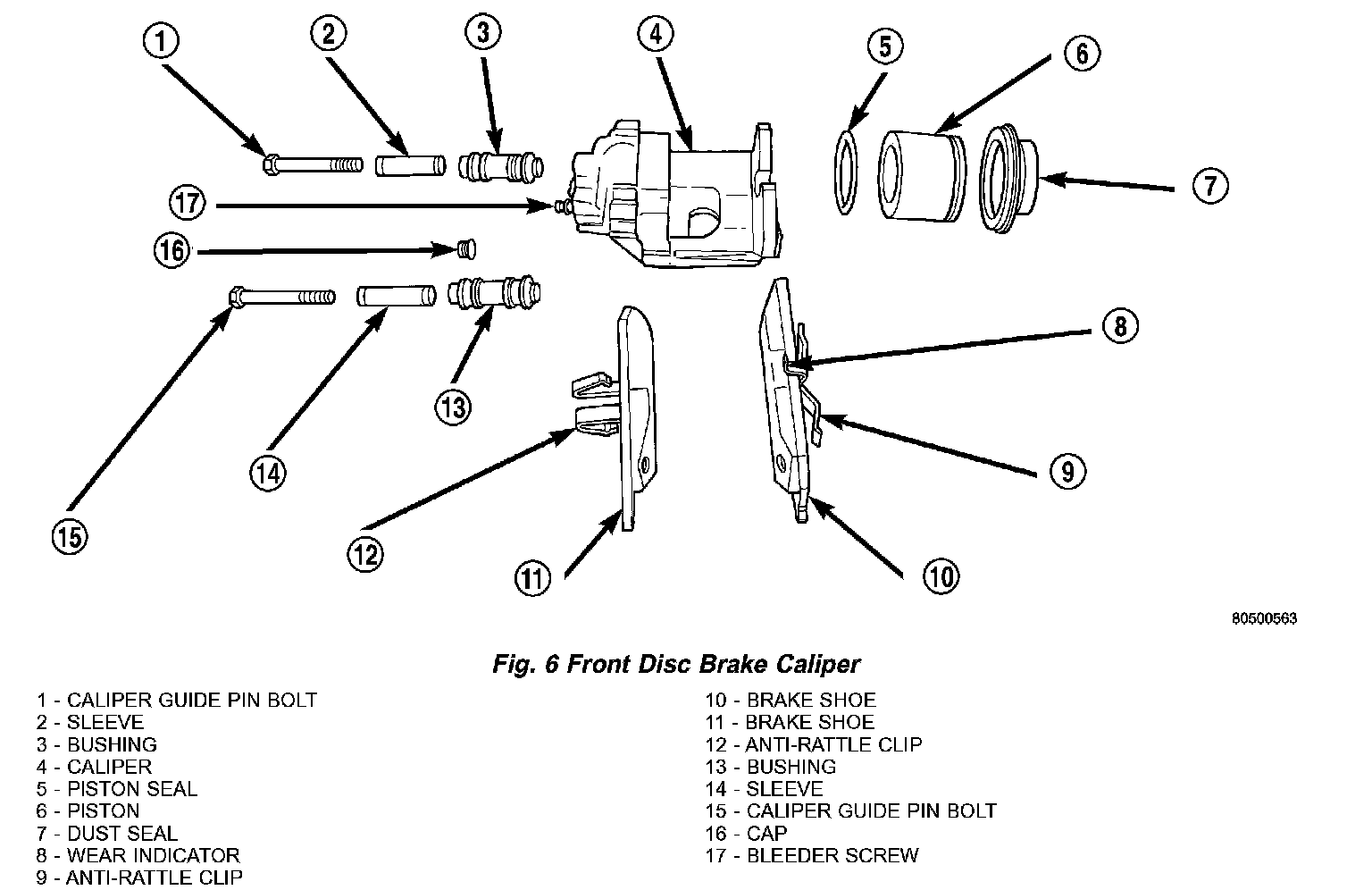 1
2
3
4
5
6
7
17
16
8
13
9
14
15
12
11
10

80500563

Fig. 6 Front Disc Brake Caliper

1 - CALIPER GUIDE PIN BOLT
2 - SLEEVE
3 - BUSHING
4 - CALIPER
5 - PISTON SEAL
6 - PISTON
7 - DUST SEAL
8 - WEAR INDICATOR
9 - ANTI-RATTLE CLIP

10 - BRAKE SHOE
11 - BRAKE SHOE
12 - ANTI-RATTLE CLIP
13 - BUSHING
14 - SLEEVE
15 - CALIPER GUIDE PIN BOLT
16 - CAP
17 - BLEEDER SCREW