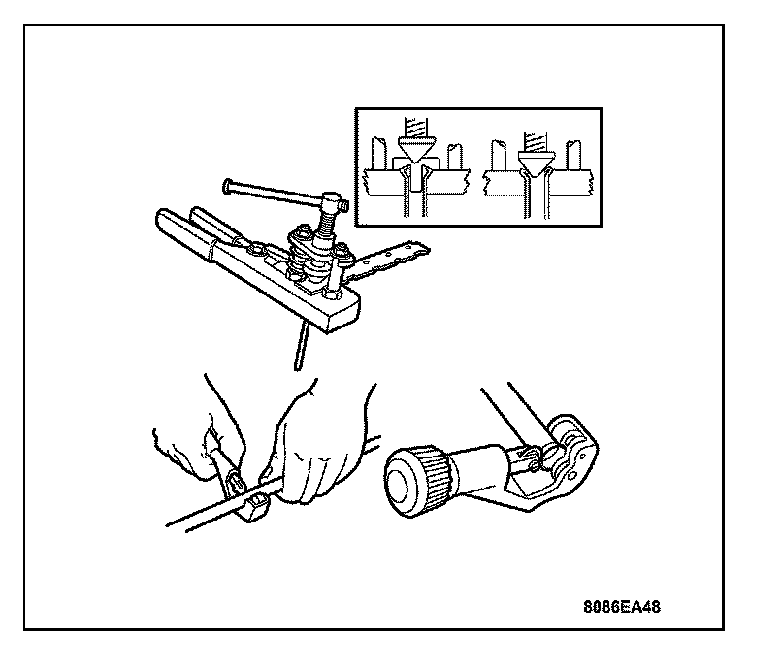 8086EA48