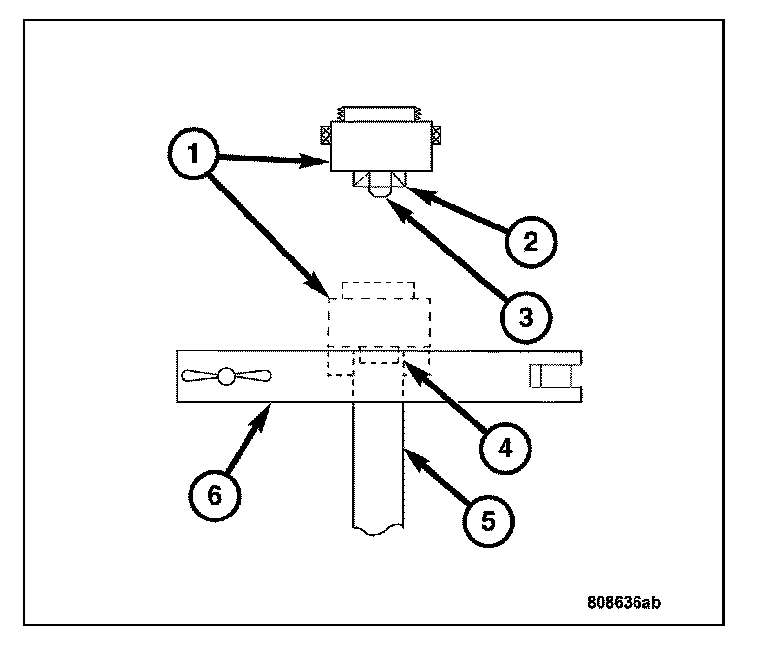 1
2
3
4
6
5
808636ab