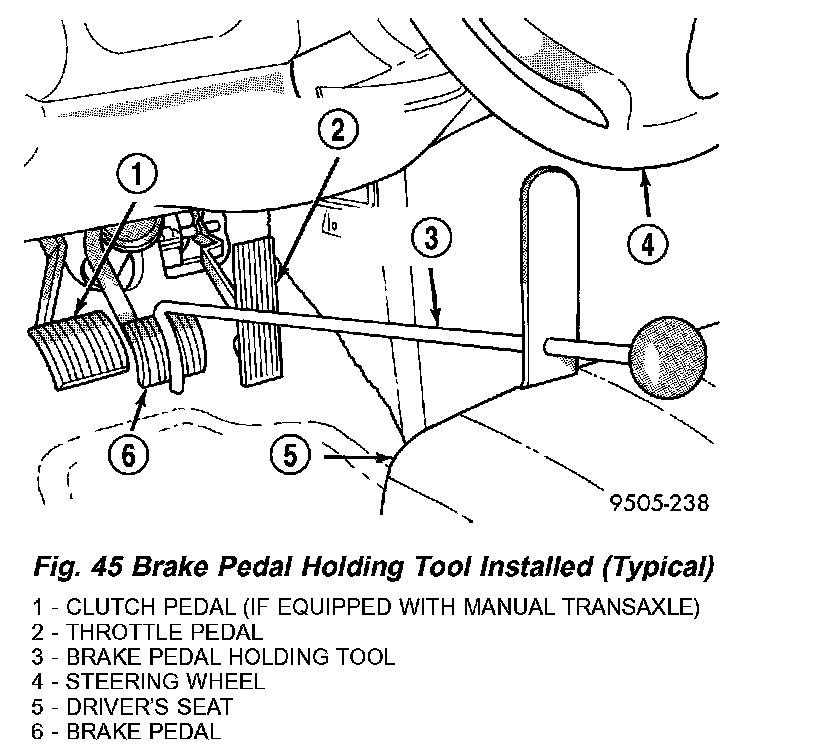 2

1

3

4

6

5

9505-238

Fig. 45 Brake Pedal Holding Tool Installed (Typical)

1 - CLUTCH PEDAL (IF EQUIPPED WITH MANUAL TRANSAXLE)
2 - THROTTLE PEDAL
3 - BRAKE PEDAL HOLDING TOOL
4 - STEERING WHEEL
5 - DRIVER'S SEAT
6 - BRAKE PEDAL