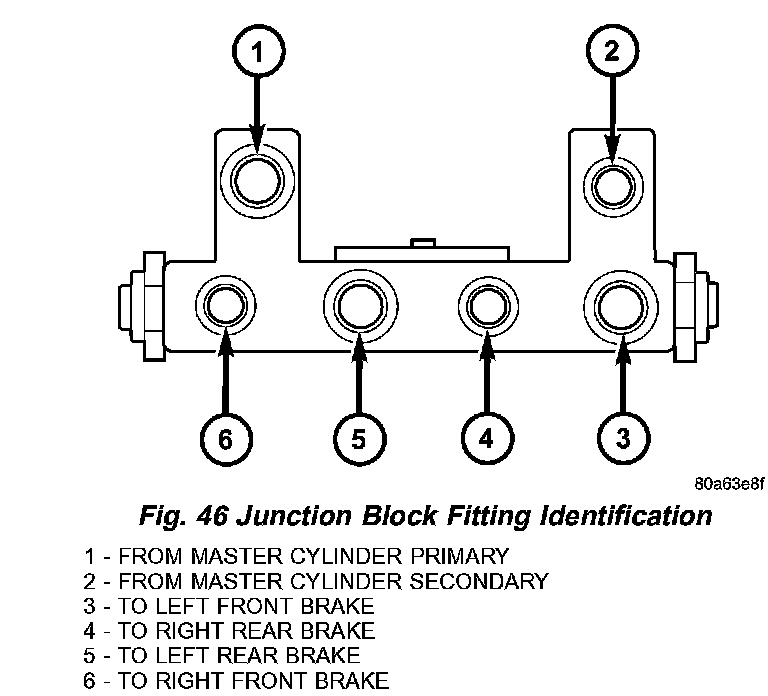 1

2

6

5

4

3

80a63e8f

Fig. 46 Junction Block Fitting Identification

1 - FROM MASTER CYLINDER PRIMARY
2 - FROM MASTER CYLINDER SECONDARY
3 - TO LEFT FRONT BRAKE
4 - TO RIGHT REAR BRAKE
5 - TO LEFT REAR BRAKE
6 - TO RIGHT FRONT BRAKE