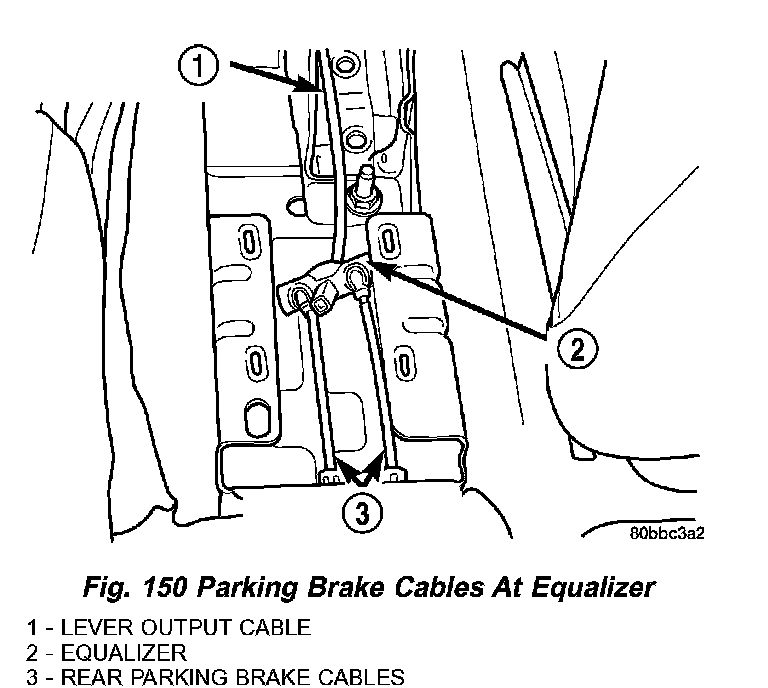 1

2

3

80bbc3a2

Fig. 150 Parking Brake Cables At Equalizer

1 - LEVER OUTPUT CABLE
2 - EQUALIZER
3 - REAR PARKING BRAKE CABLES