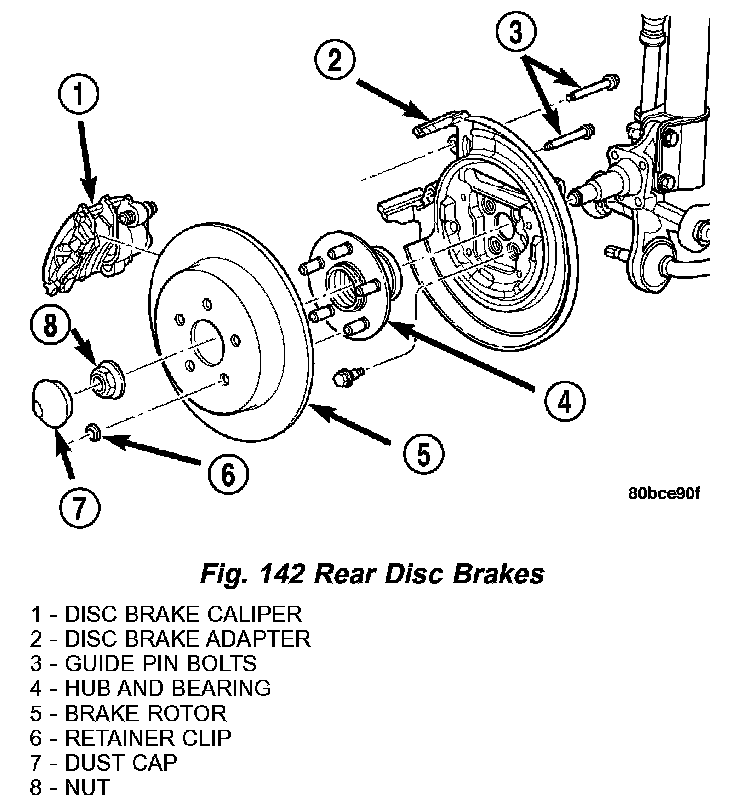 1
2
3
8
4
5
6
7
80bce90f

Fig. 142 Rear Disc Brakes

1 - DISC BRAKE CALIPER
2 - DISC BRAKE ADAPTER
3 - GUIDE PIN BOLTS
4 - HUB AND BEARING
5 - BRAKE ROTOR
6 - RETAINER CLIP
7 - DUST CAP
8 - NUT