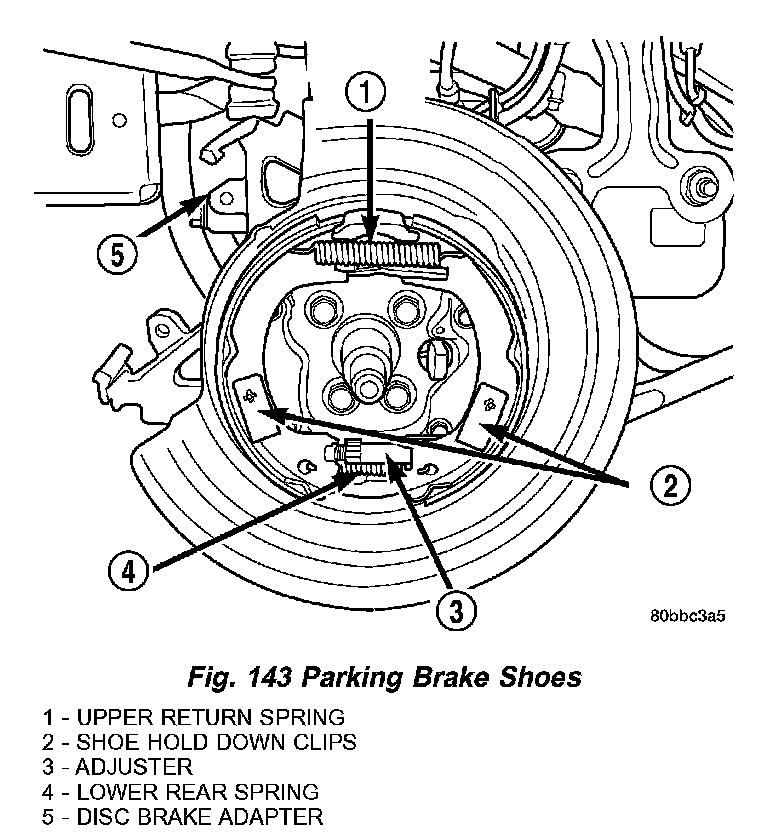 1

5

2

4

3

80bbc3a5

Fig. 143 Parking Brake Shoes

1 - UPPER RETURN SPRING
2 - SHOE HOLD DOWN CLIPS
3 - ADJUSTER
4 - LOWER REAR SPRING
5 - DISC BRAKE ADAPTER