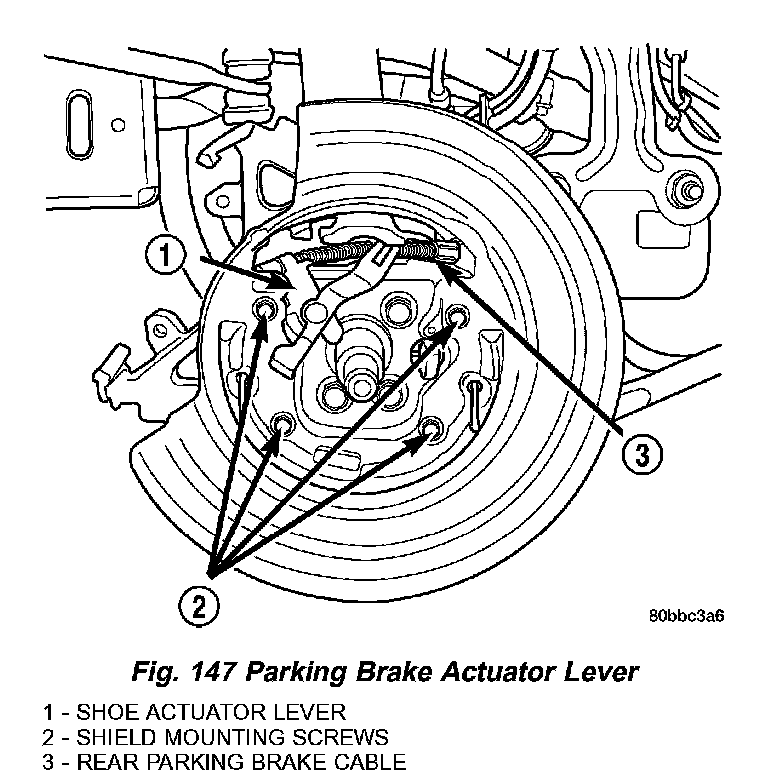 1

3

2

80bbc3a6

Fig. 147 Parking Brake Actuator Lever

1 - SHOE ACTUATOR LEVER
2 - SHIELD MOUNTING SCREWS
3 - REAR PARKING BRAKE CABLE