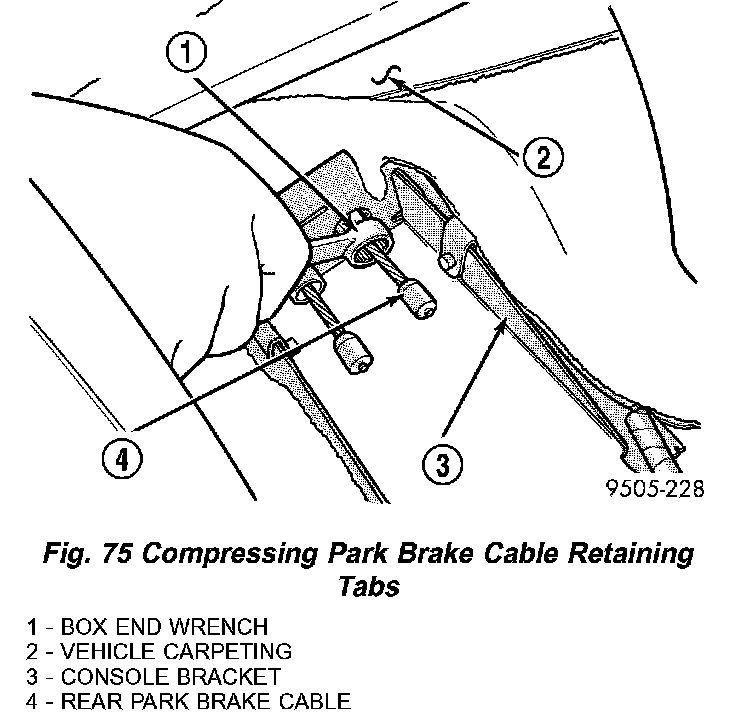 1

2

4

3

9505-228

Fig. 75 Compressing Park Brake Cable Retaining Tabs

1 - BOX END WRENCH
2 - VEHICLE CARPETING
3 - CONSOLE BRACKET
4 - REAR PARK BRAKE CABLE