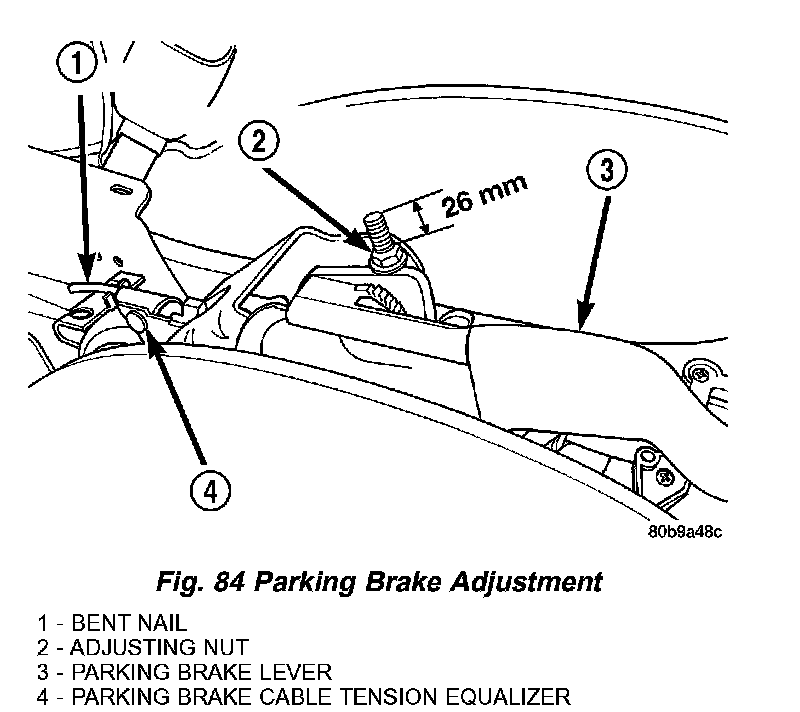 1

2

26 mm

3

4

80b9a48c

Fig. 84 Parking Brake Adjustment

1 - BENT NAIL
2 - ADJUSTING NUT
3 - PARKING BRAKE LEVER
4 - PARKING BRAKE CABLE TENSION EQUALIZER