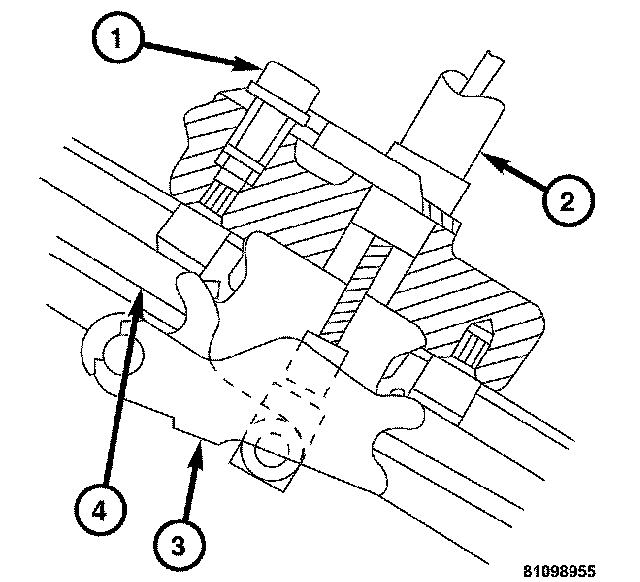 1
2
4
3
81098955