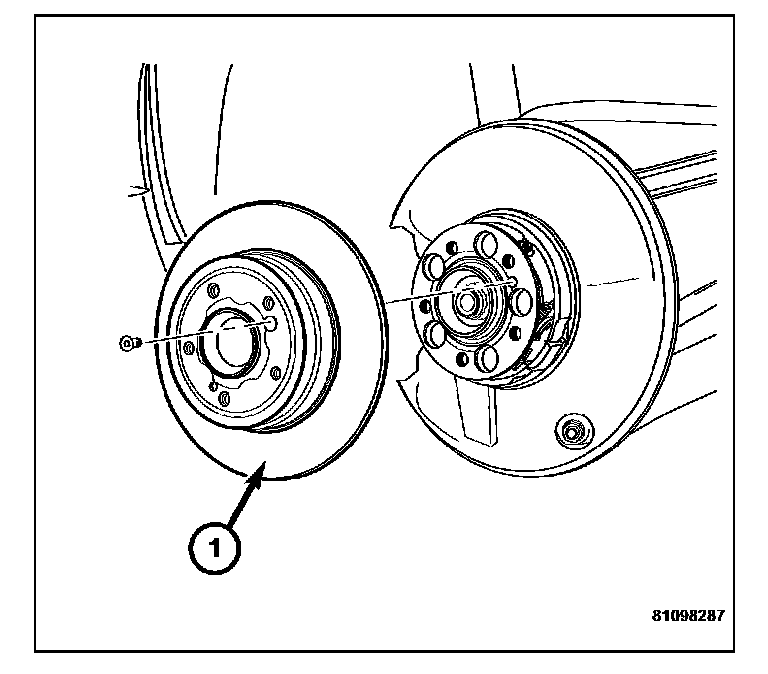 1

81098287